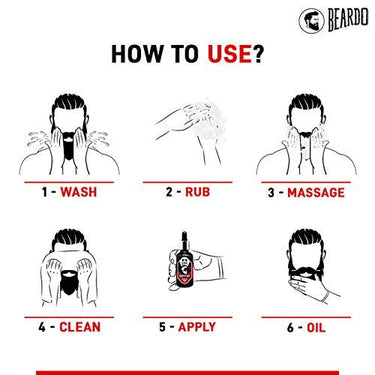 BEARDO

HOW TO USE?

1 - WASH

2 - RUB

3 - MASSAGE

4 - CLEAN

5 - APPLY

6 - OIL